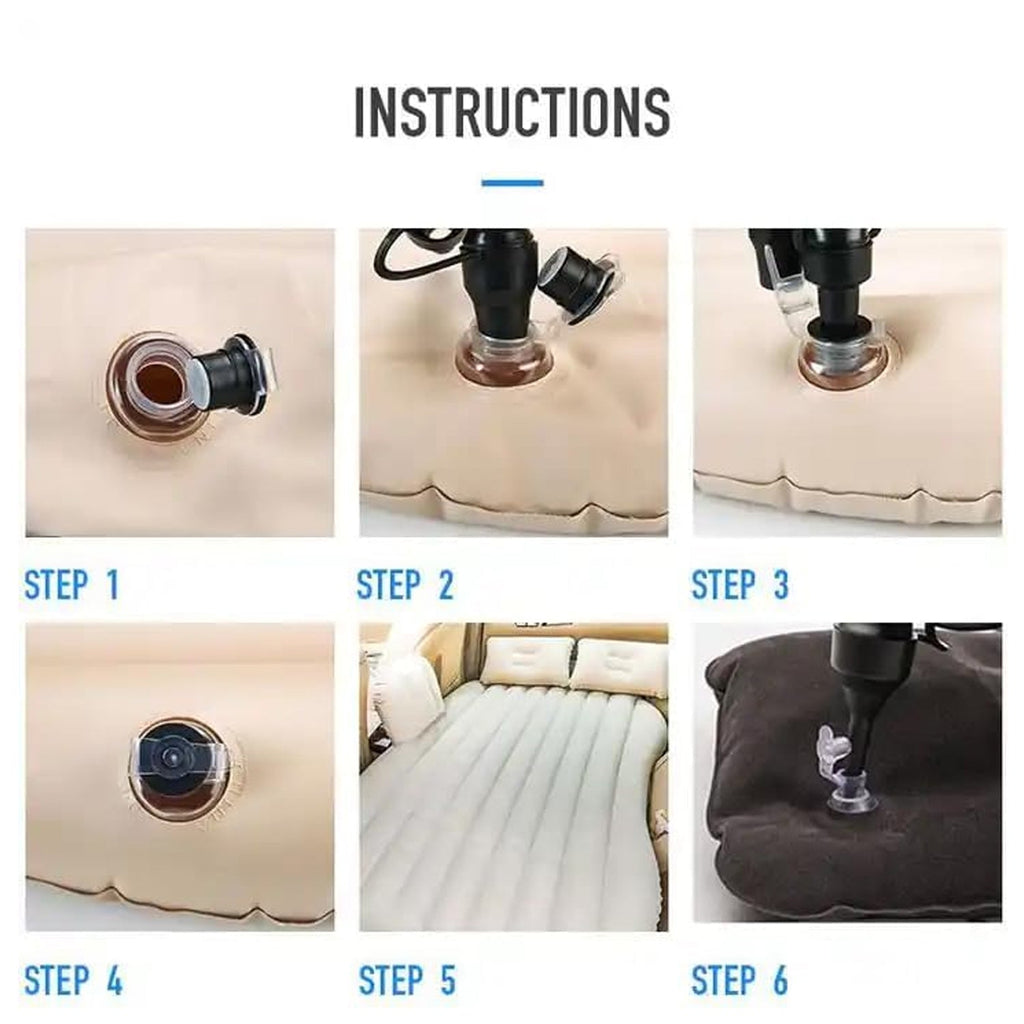 INSTRUCTIONS

STEP 1

STEP 2

STEP 3

STEP 4

STEP 5

STEP 6