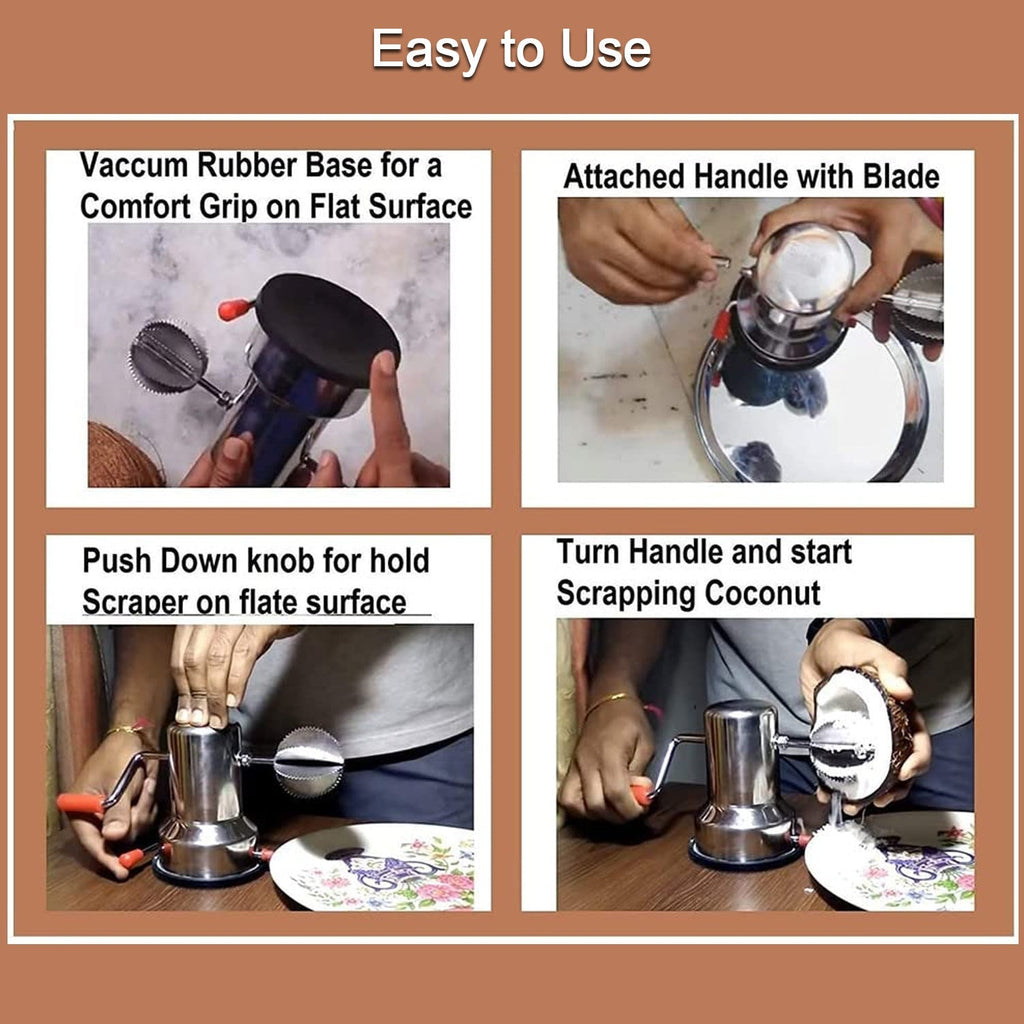 Easy to Use

Vaccum Rubber Base for a Comfort Grip on Flat Surface

Attached Handle with Blade

Push Down knob for hold Scraper on flate surface

Turn Handle and start Scrapping Coconut