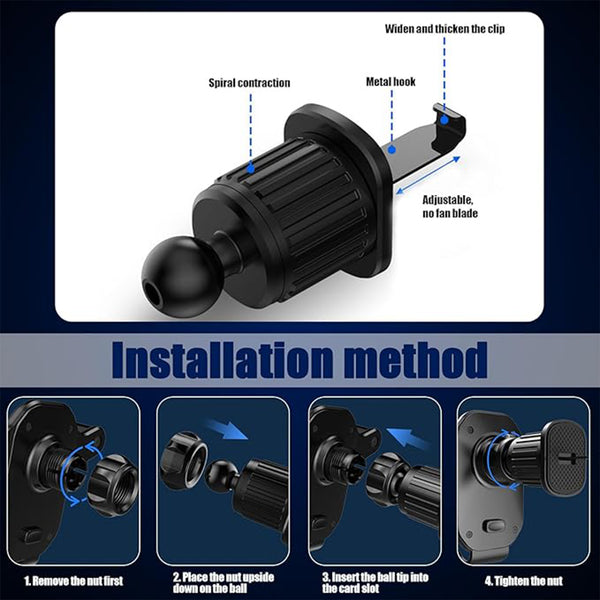 Widen and thicken the clip

Spiral contraction

Metal hook

Adjustable, no fan blade

Installation method

1. Remove the nut first

2. Place the nut upside down on the ball

3. Insert the ball tip into the card slot

4. Tighten the nut